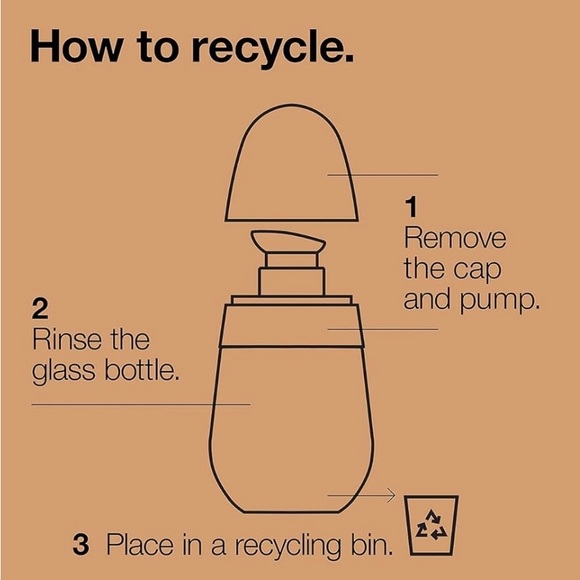 How to recycle.

1
Remove the cap and pump.

2
Rinse the glass bottle.

3 Place in a recycling bin.